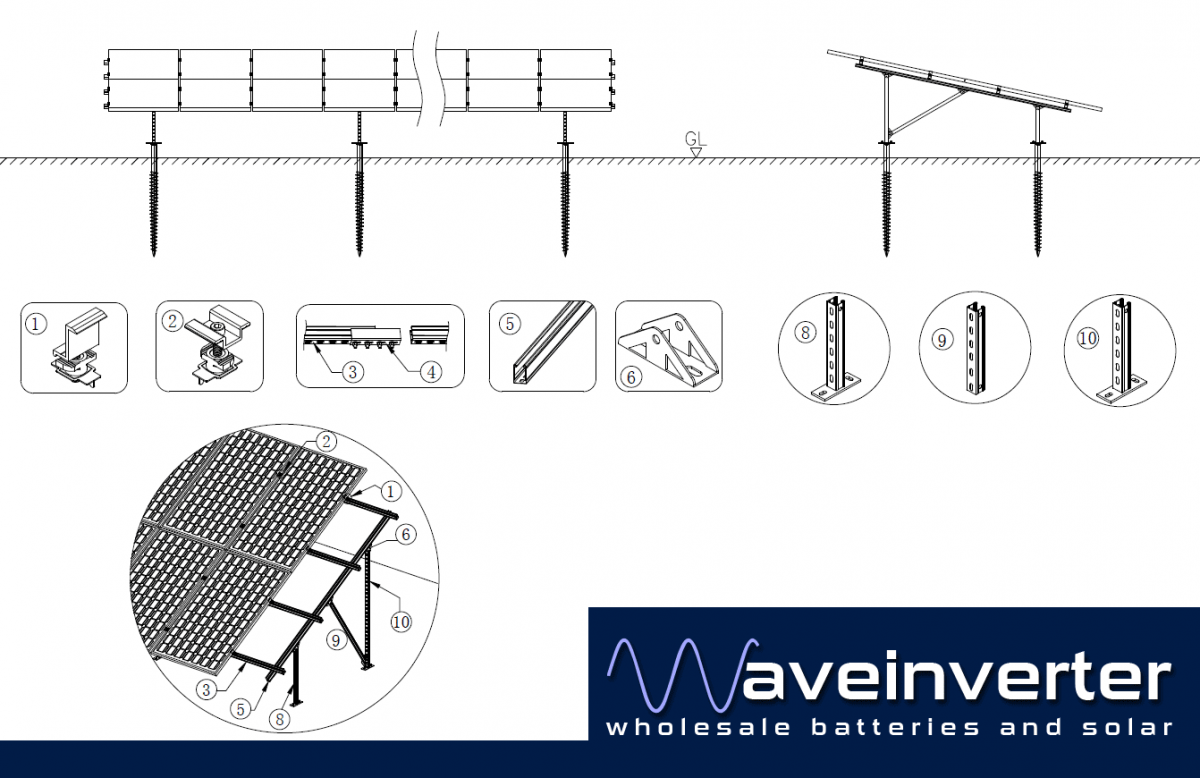 GL

1

2

3

4

5

6

8

9

10

2

1

6

10

9

3

5

8

Waveinverter
wholesale batteries and solar